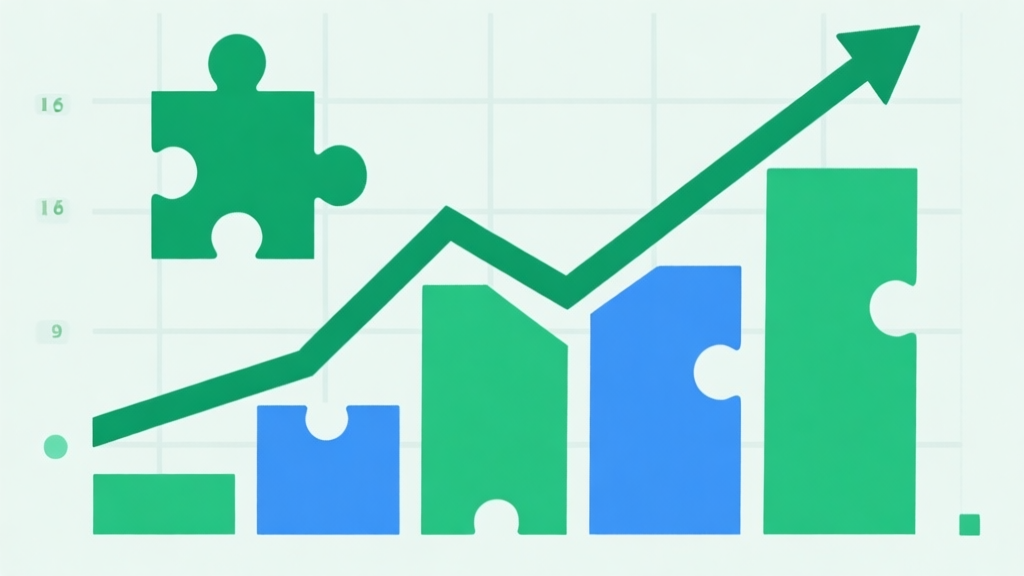 16

16

9