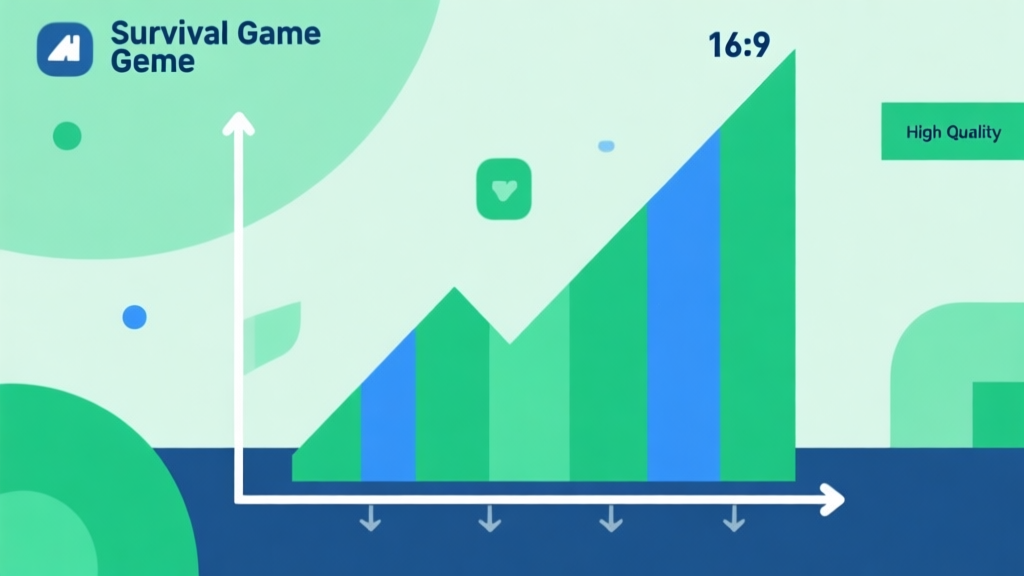 Survival Game
Geme

16:9

High Quality