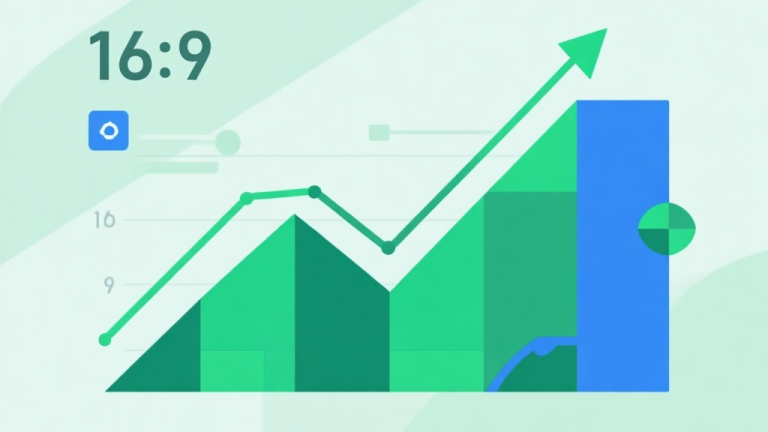 16:9

16

9