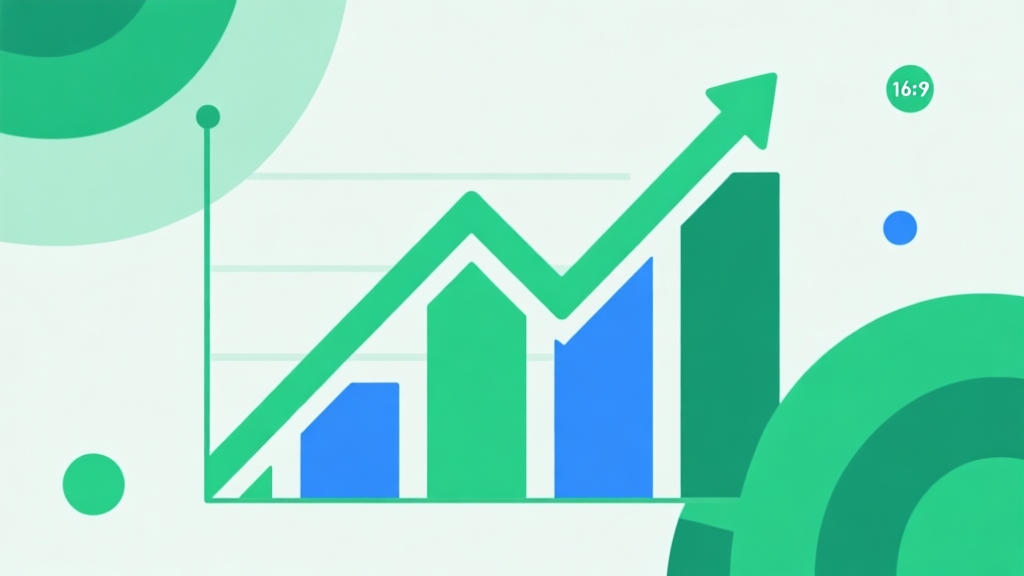 16:9