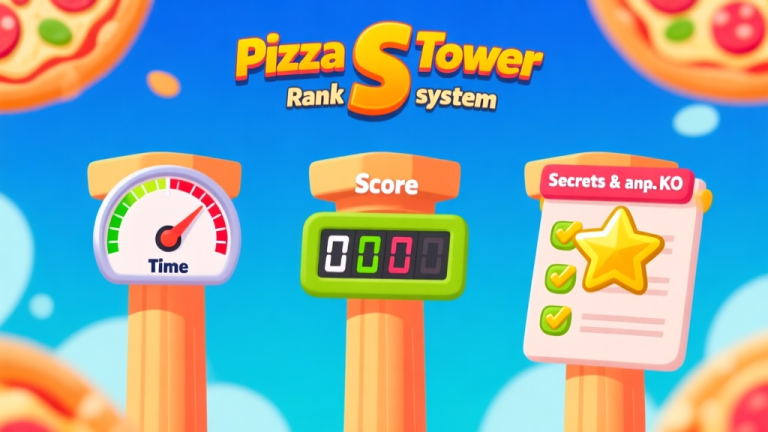 Pizza S Tower
Rank system

Time

Score

0000

Secrets & anp. KO